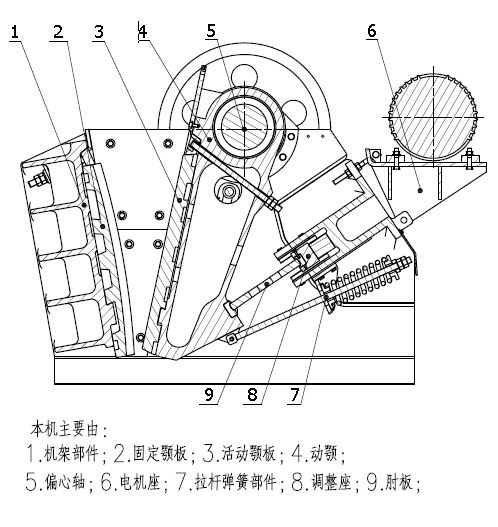 1 2 3 4 5 6

9 8 7

本机主要由：

1.机架部件；2.固定颚板；3.活动颚板；4.动颚；

5.偏心轴；6.电机座；7.拉杆弹簧部件；8.调整座；9.肘板；